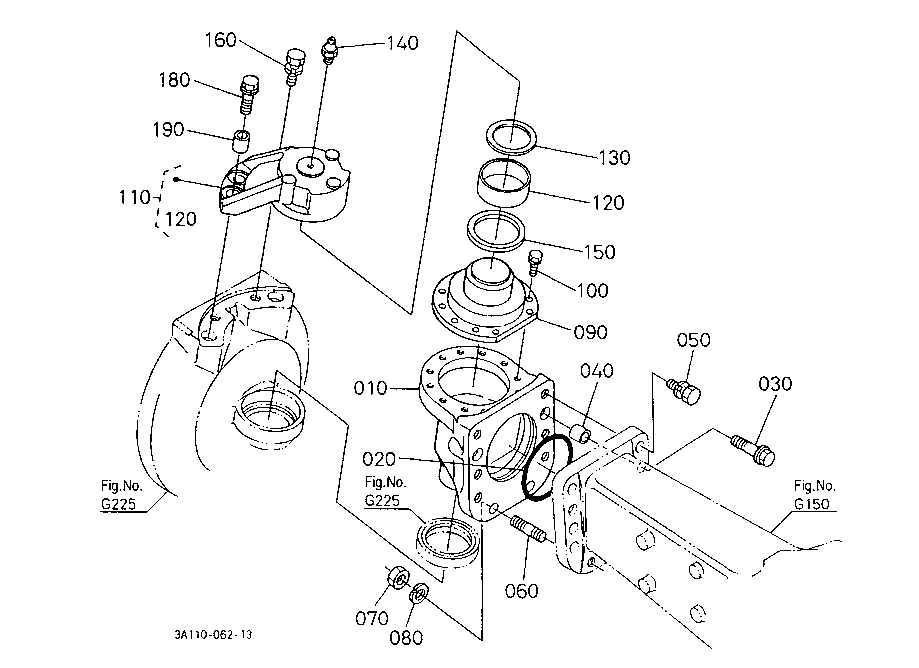 160
140
180
190
110
120
130
120
150
100
090
050
030
040
010
020
Fig.No.
G225
Fig.No.
G225
Fig.No.
G150
060
070
080
3A110-062-13